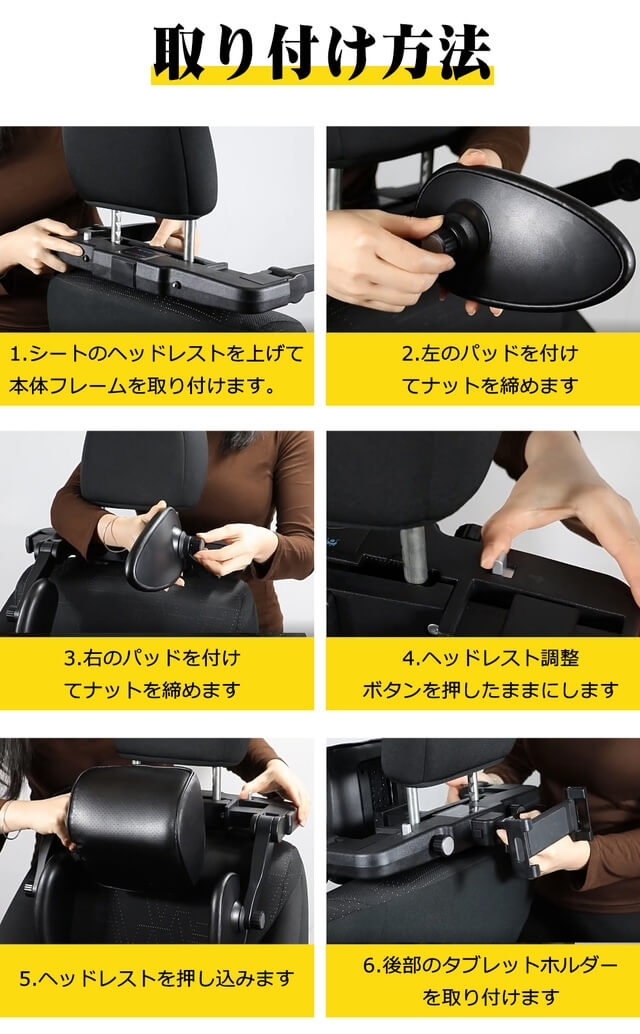 取り付け方法

1.シートのヘッドレストを上げて本体フレームを取り付けます。

2.左のパッドを付けてナットを締めます

3.右のパッドを付けてナットを締めます

4.ヘッドレスト調整ボタンを押したままにします

5.ヘッドレストを押し込みます

6.後部のタブレットホルダーを取り付けます